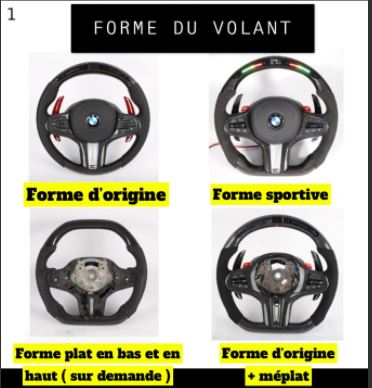 1

FORME DU VOLANT

Forme d'origine

Forme sportive

Forme plat en bas et en haut ( sur demande )

Forme d'origine + méplat